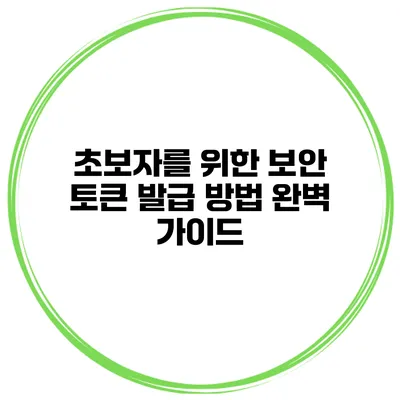 초보자를 위한 보안 토큰 발급 방법 완벽 가이드