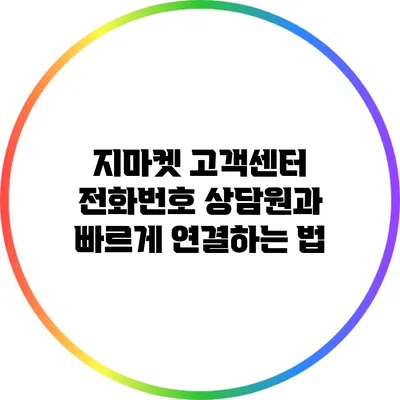 지마켓 고객센터 전화번호 상담원과 빠르게 연결하는 법