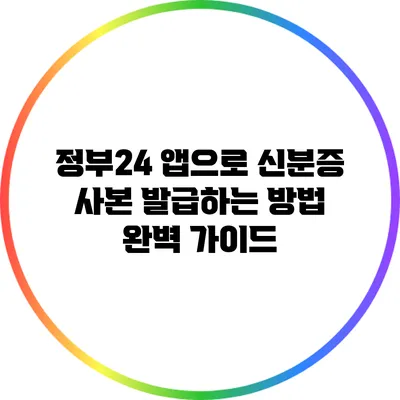 정부24 앱으로 신분증 사본 발급하는 방법 완벽 가이드