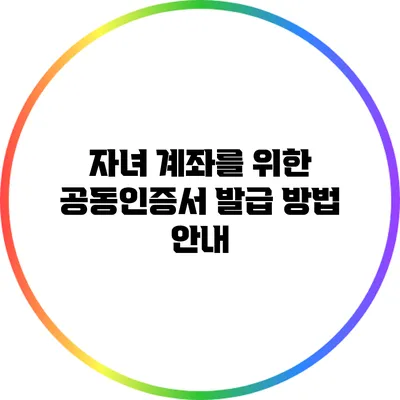 자녀 계좌를 위한 공동인증서 발급 방법 안내