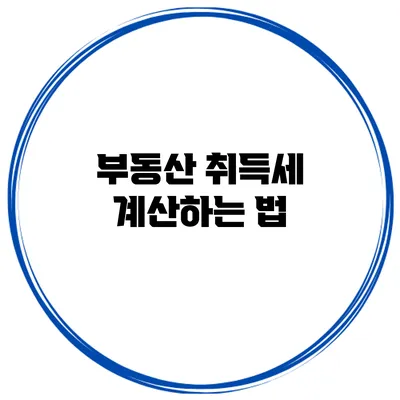 부동산 취득세 계산하는 법