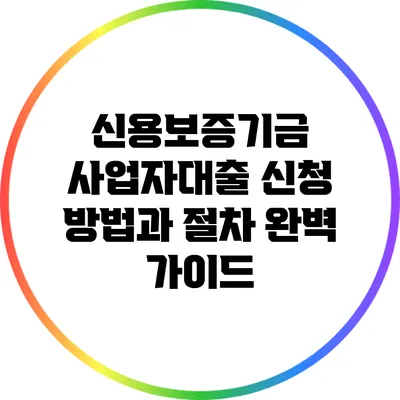 신용보증기금 사업자대출 신청 방법과 절차 완벽 가이드