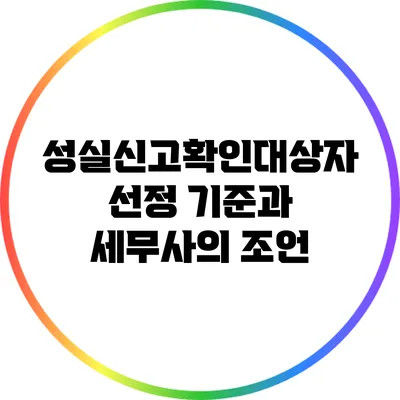 성실신고확인대상자 선정 기준과 세무사의 조언