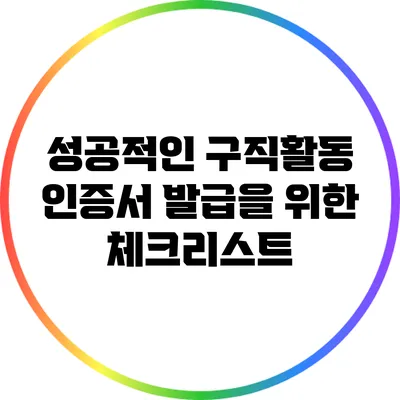 성공적인 구직활동 인증서 발급을 위한 체크리스트