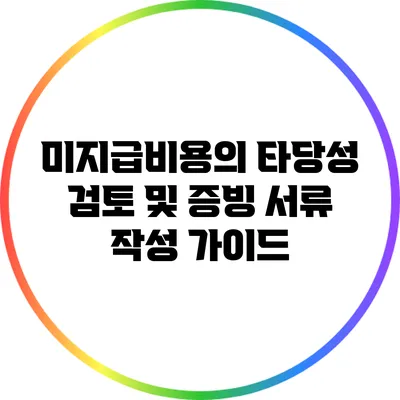 미지급비용의 타당성 검토 및 증빙 서류 작성 가이드