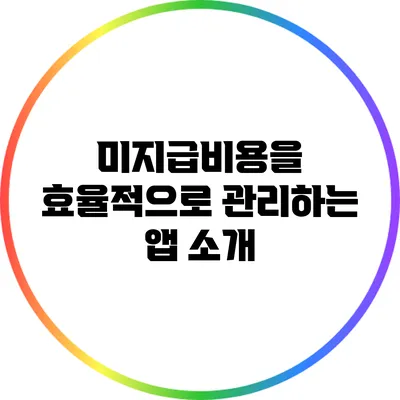 미지급비용을 효율적으로 관리하는 앱 소개