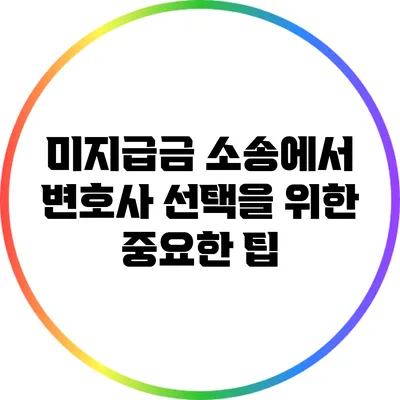 미지급금 소송에서 변호사 선택을 위한 중요한 팁