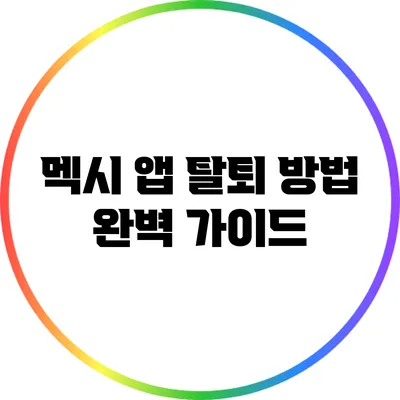 멕시 앱 탈퇴 방법
완벽 가이드