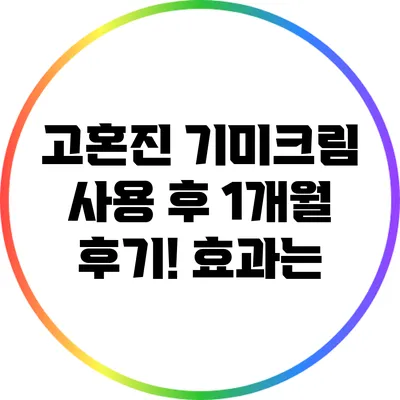 고혼진 기미크림 사용 후 1개월 후기! 효과는