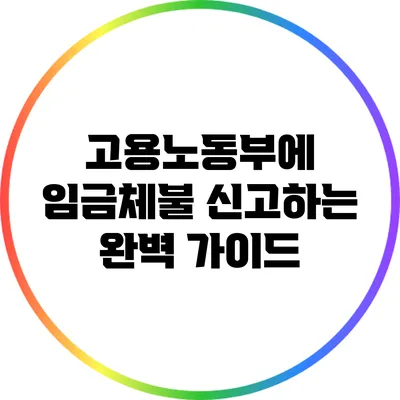 고용노동부에
임금체불 신고하는
완벽 가이드