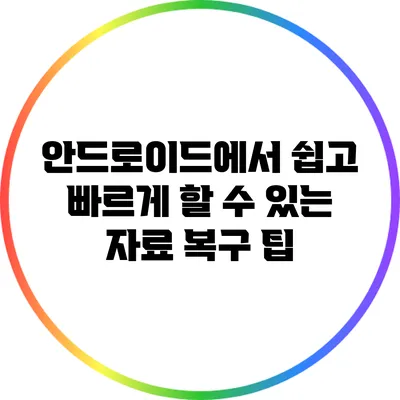 안드로이드에서 쉽고 빠르게 할 수 있는 자료 복구 팁