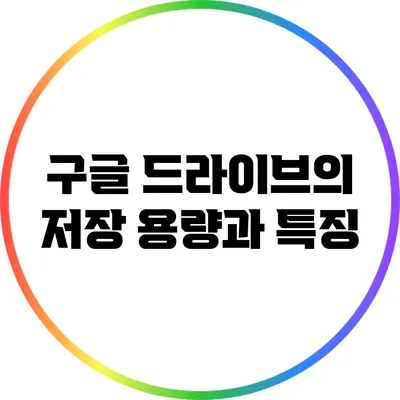 구글 드라이브의
저장 용량과 특징