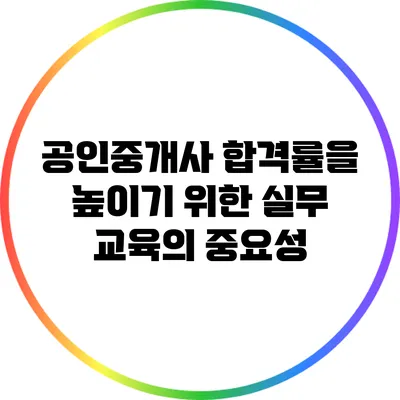 공인중개사 합격률을 높이기 위한 실무 교육의 중요성