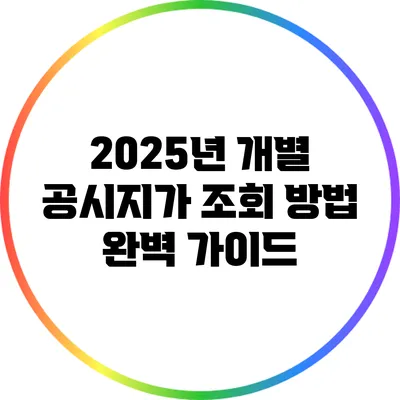 2025년 개별 공시지가 조회 방법 완벽 가이드