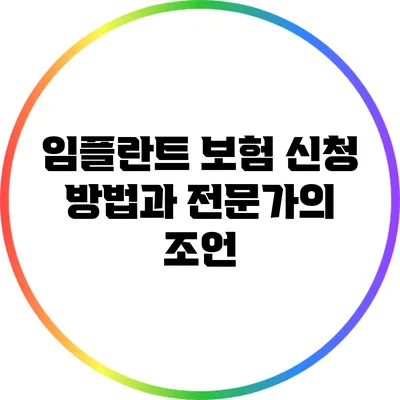 임플란트 보험 신청 방법과 전문가의 조언